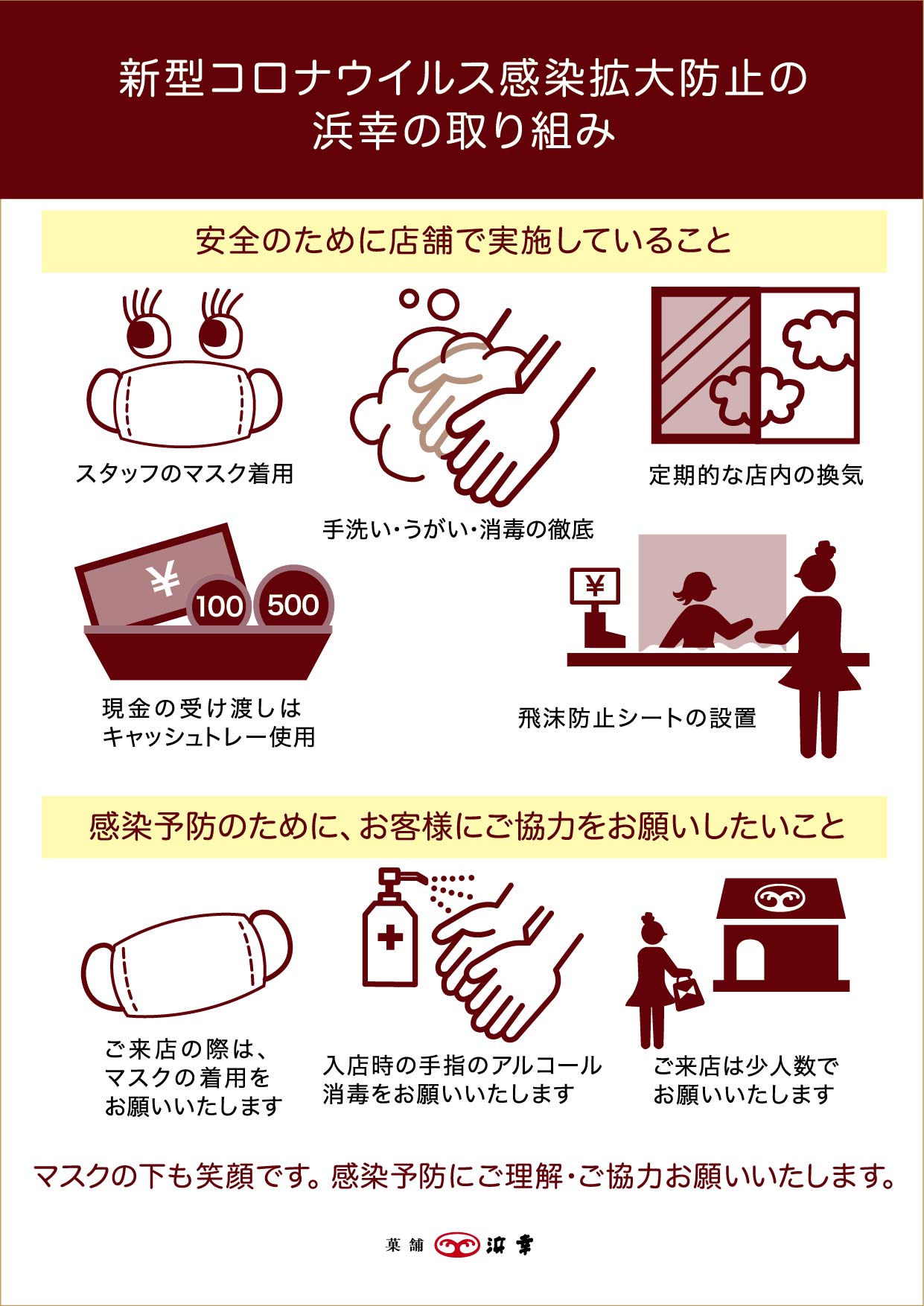 新型コロナウイルス感染拡大防止の
浜幸の取り組み

安全のために店舗で実施していること

スタッフのマスク着用

手洗い・うがい・消毒の徹底

定期的な店内の換気

¥ 100 500

現金の受け渡しは
キャッシュトレー使用

¥

飛沫防止シートの設置

感染予防のために、お客様にご協力をお願いしたいこと

ご来店の際は、
マスクの着用を
お願いいたします

入店時の手指のアルコール
消毒をお願いいたします

ご来店は少人数で
お願いいたします

マスクの下も笑顔です。感染予防にご理解・ご協力お願いいたします。

菓舗 浜幸